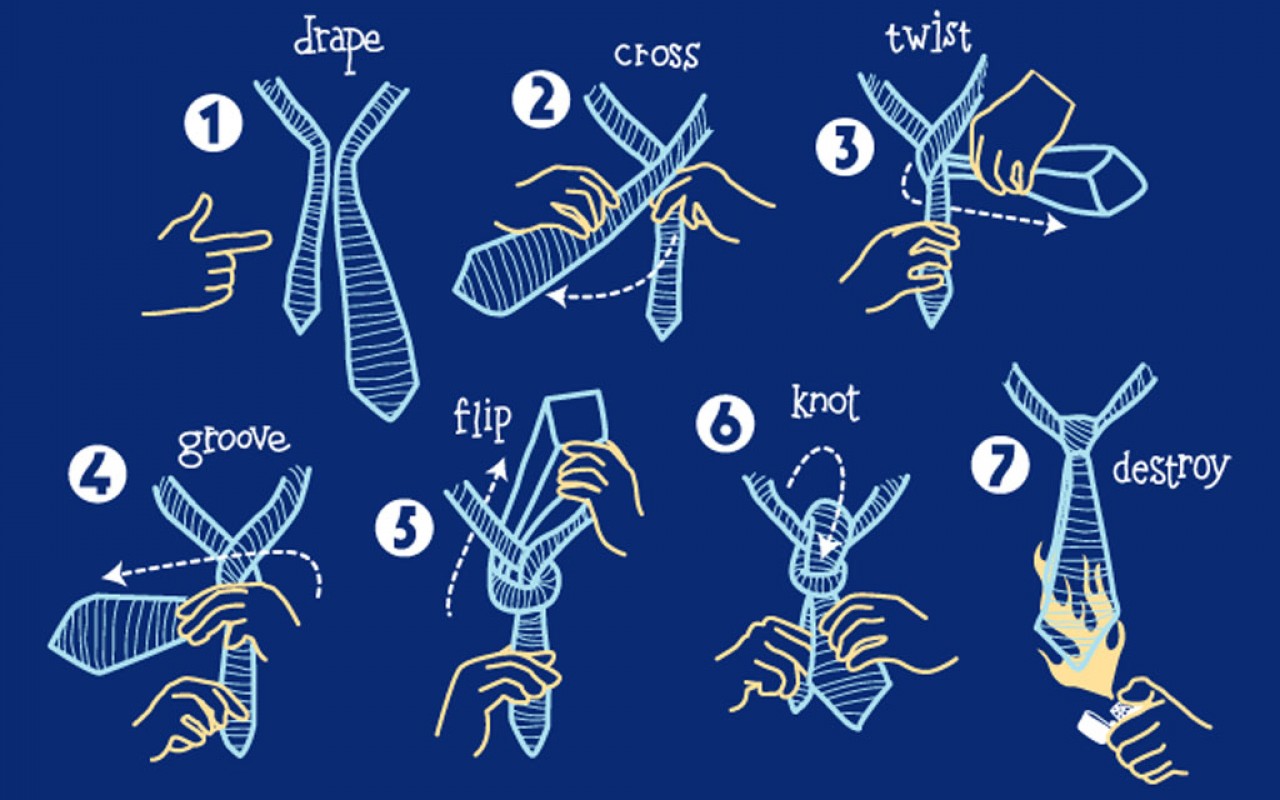 1 drape

2 cross

3 twist

4 groove

5 flip

6 knot

7 destroy