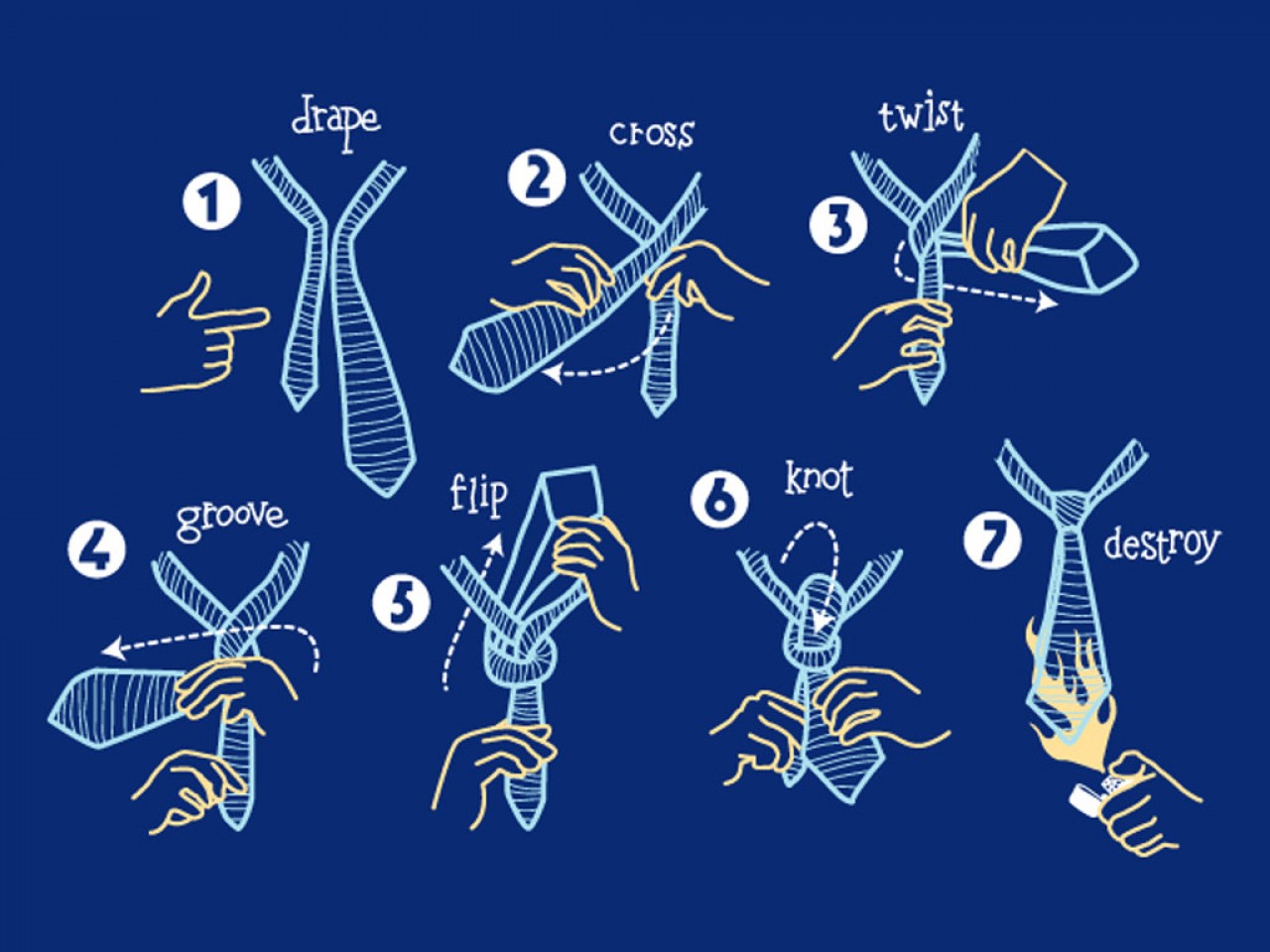 1 drape

2 cross

3 twist

4 groove

5 flip

6 knot

7 destroy