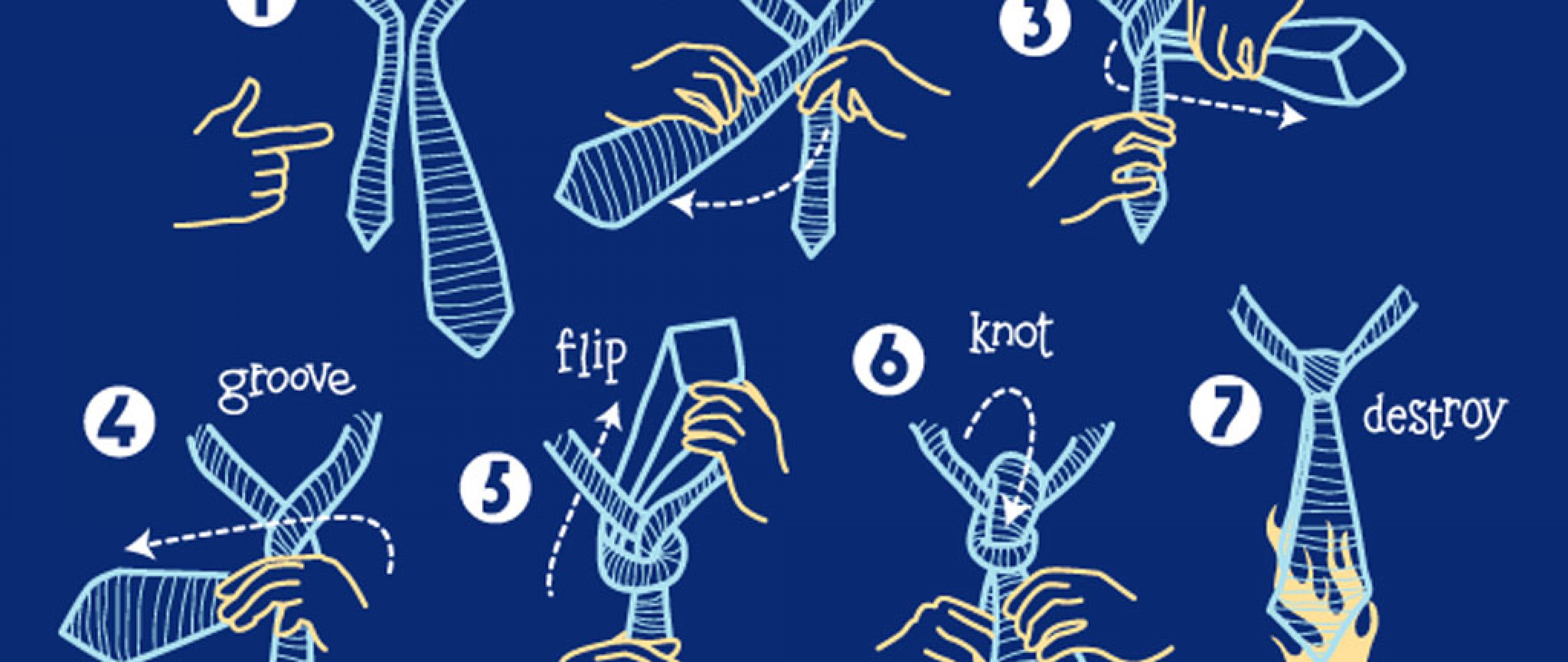 1

3

4 groove

5 flip

6 knot

7 destroy