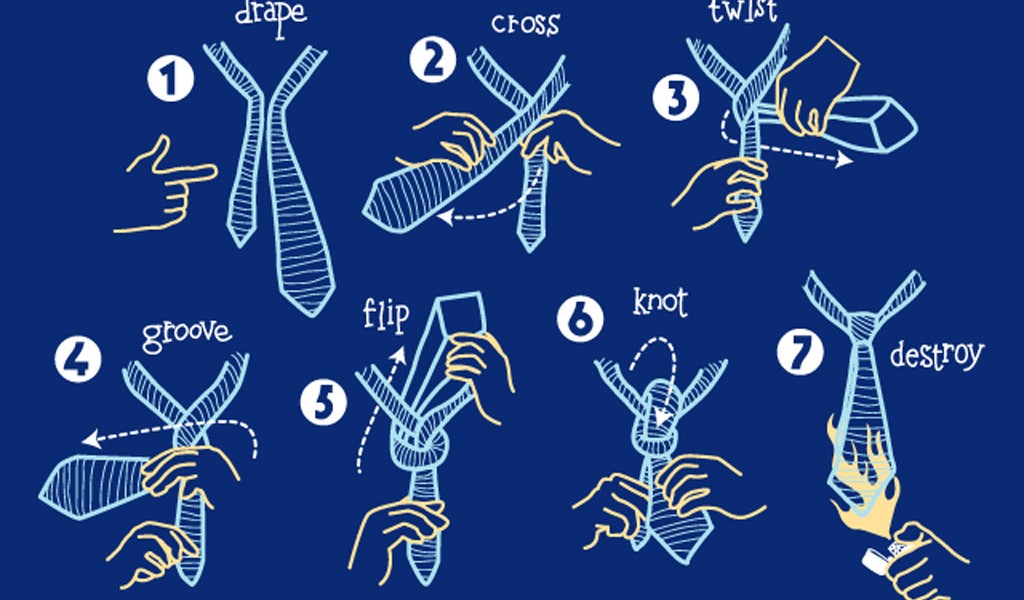 1 drape

2 cross

3 twist

4 groove

5 flip

6 knot

7 destroy