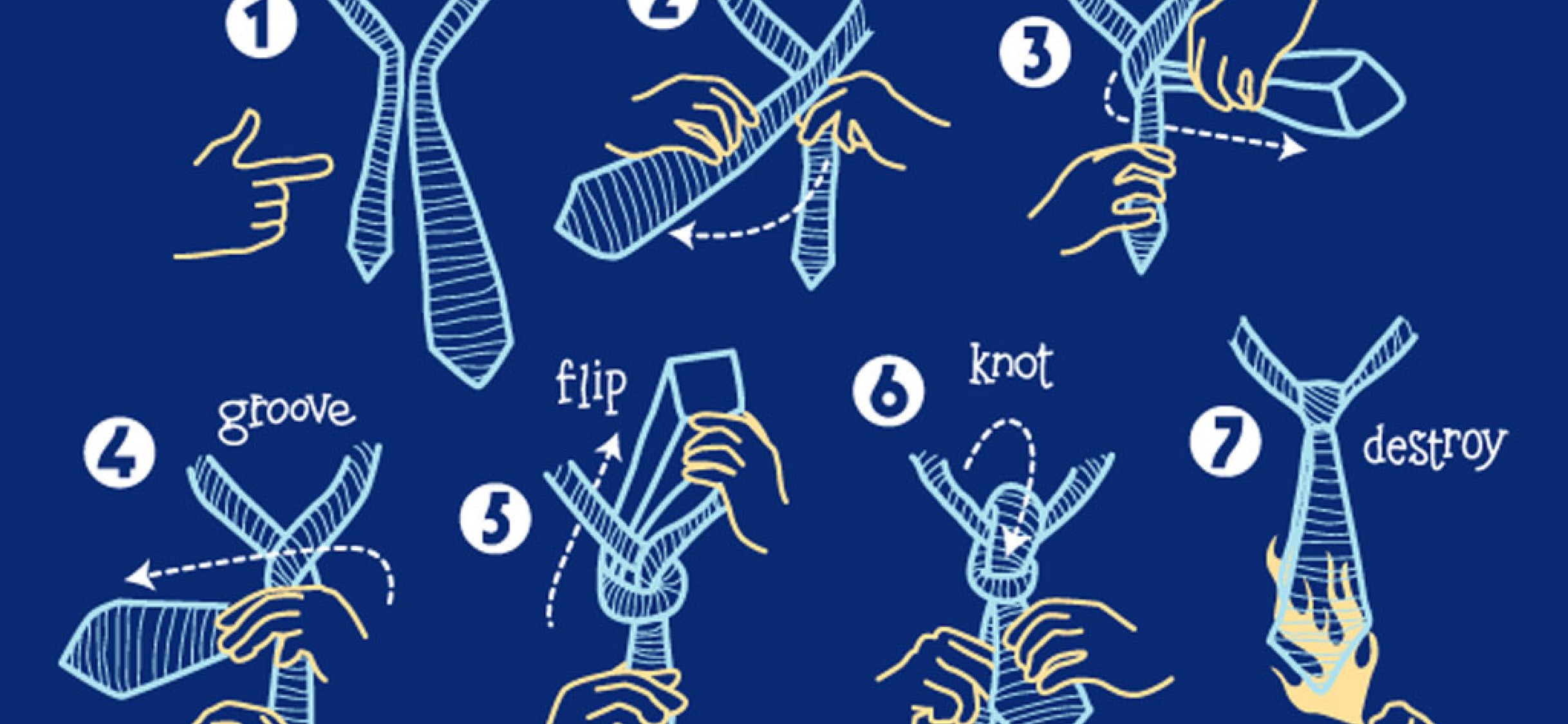 1

2

3

4
groove

5
flip

6
knot

7
destroy