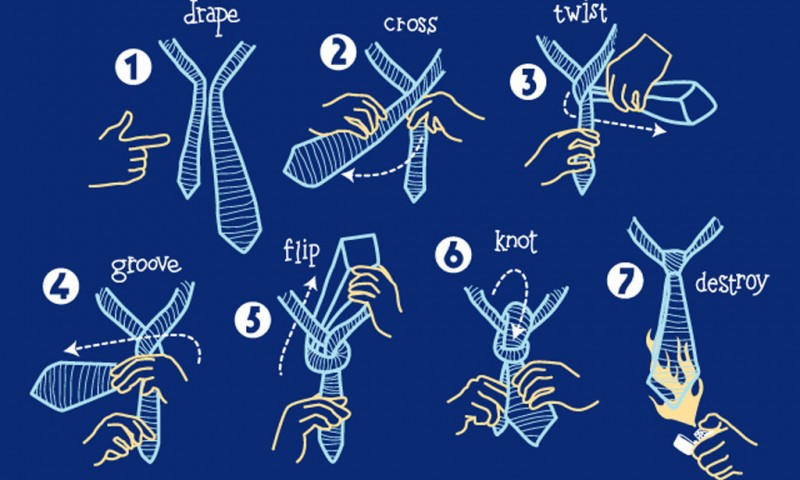 1 drape
2 cross
3 twist
4 groove
5 flip
6 knot
7 destroy